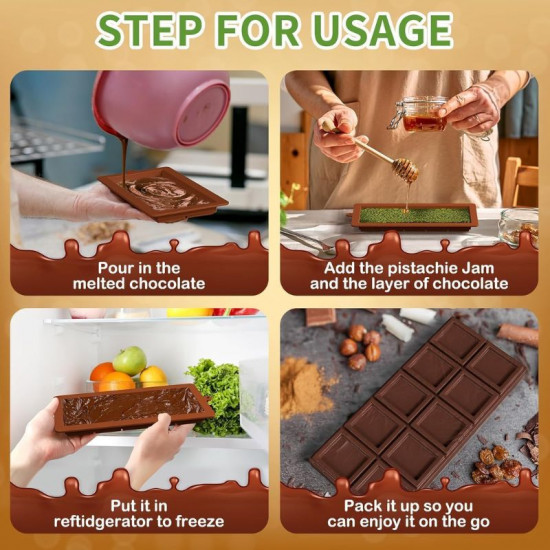 STEP FOR USAGE

Pour in the melted chocolate

Add the pistachie Jam and the layer of chocolate

Put it in reftidgerator to freeze

Pack it up so you can enjoy it on the go